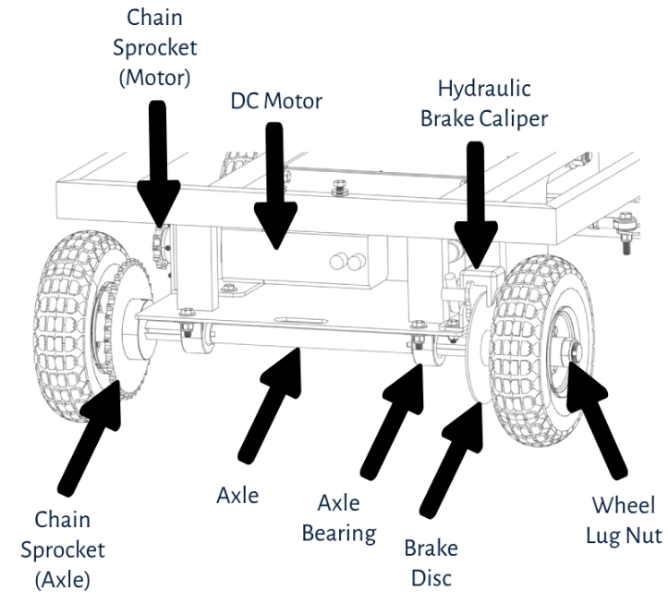 Chain Sprocket (Motor)

DC Motor

Hydraulic Brake Caliper

Chain Sprocket (Axle)

Axle

Axle Bearing

Brake Disc

Wheel Lug Nut