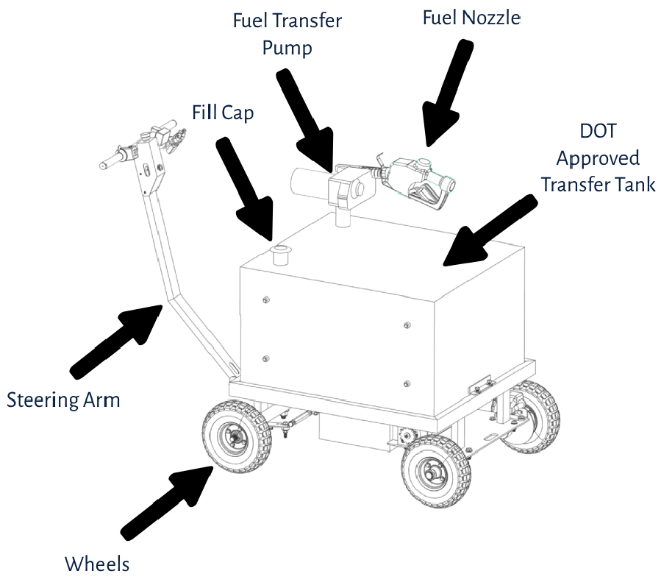 Fuel Transfer Pump

Fuel Nozzle

Fill Cap

DOT Approved Transfer Tank

Steering Arm

Wheels